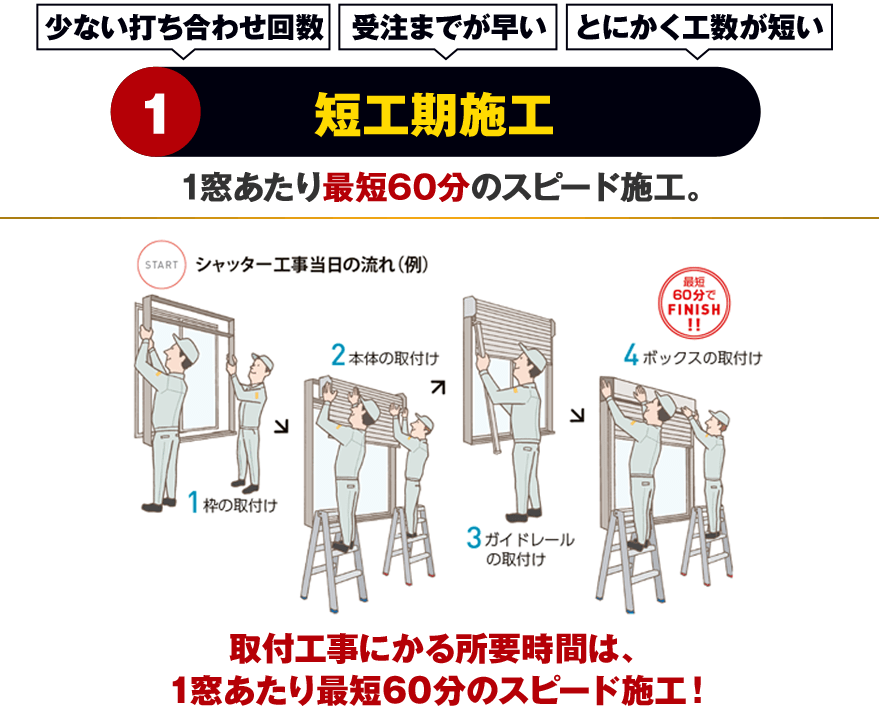 少ない打ち合わせ回数

受注までが早い

とにかく工数が短い

1 短工期施工

1窓あたり最短60分のスピード施工。

START シャッター工事当日の流れ（例）

最短 60分で FINISH !!

1 枠の取付け

2 本体の取付け

3 ガイドレールの取付け

4 ボックスの取付け

取付工事にかる所要時間は、
1窓あたり最短60分のスピード施工！